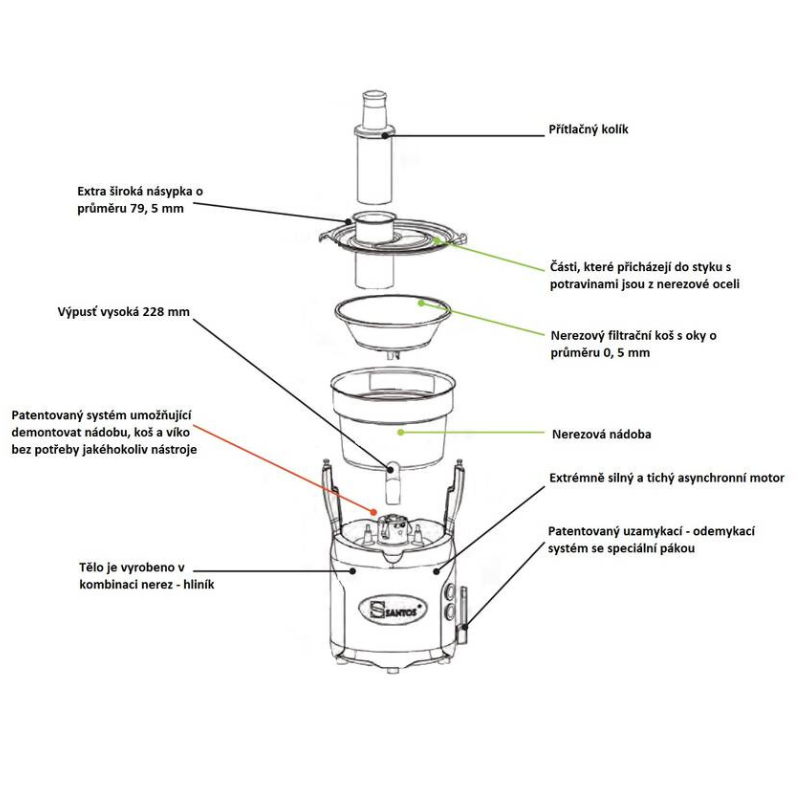 Přítlačný kolík

Extra široká násypka o průměru 79, 5 mm

Části, které přicházejí do styku s potravinami jsou z nerezové oceli

Výpusť vysoká 228 mm

Nerezový filtrační koš s oky o průměru 0, 5 mm

Patentovaný systém umožňující demontovat nádobu, koš a víko bez potřeby jakéhokoliv nástroje

Nerezová nádoba

Extrémně silný a tichý asynchronní motor

Patentovaný uzamykací - odemykací systém se speciální pákou

Tělo je vyrobeno v kombinaci nerez - hliník

SANTOS